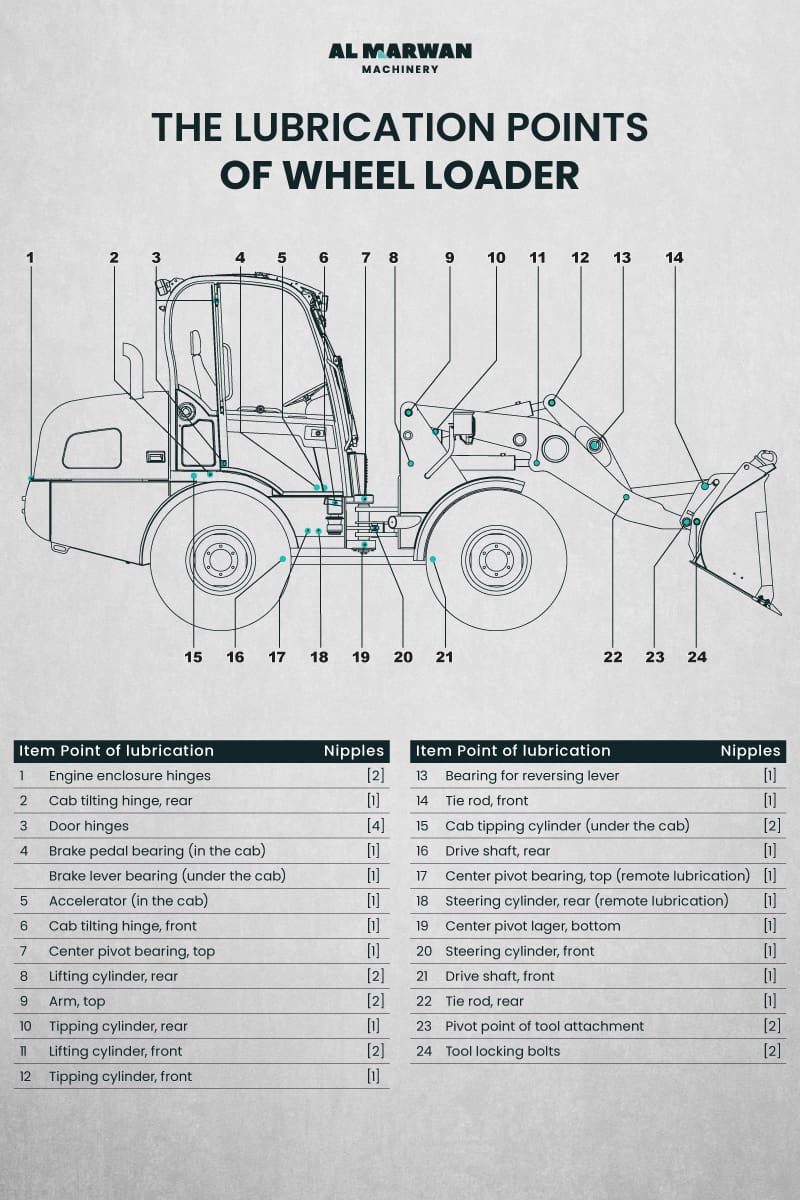 AL MARWAN
MACHINERY

THE LUBRICATION POINTS OF WHEEL LOADER

1 2 3 4 5 6 7 8 9 10 11 12 13 14

15 16 17 18 19 20 21 22 23 24

| Item | Point of lubrication | Nipples |
|---|---|---|
| 1 | Engine enclosure hinges | [2] |
| 2 | Cab tilting hinge, rear | [1] |
| 3 | Door hinges | [4] |
| 4 | Brake pedal bearing (in the cab) | [1] |
| | Brake lever bearing (under the cab) | [1] |
| 5 | Accelerator (in the cab) | [1] |
| 6 | Cab tilting hinge, front | [1] |
| 7 | Center pivot bearing, top | [1] |
| 8 | Lifting cylinder, rear | [2] |
| 9 | Arm, top | [2] |
| 10 | Tipping cylinder, rear | [1] |
| 11 | Lifting cylinder, front | [2] |
| 12 | Tipping cylinder, front | [1] |

| Item | Point of lubrication | Nipples |
|---|---|---|
| 13 | Bearing for reversing lever | [1] |
| 14 | Tie rod, front | [1] |
| 15 | Cab tipping cylinder (under the cab) | [2] |
| 16 | Drive shaft, rear | [1] |
| 17 | Center pivot bearing, top (remote lubrication) | [1] |
| 18 | Steering cylinder, rear (remote lubrication) | [1] |
| 19 | Center pivot lager, bottom | [1] |
| 20 | Steering cylinder, front | [1] |
| 21 | Drive shaft, front | [1] |
| 22 | Tie rod, rear | [1] |
| 23 | Pivot point of tool attachment | [2] |
| 24 | Tool locking bolts | [2] |