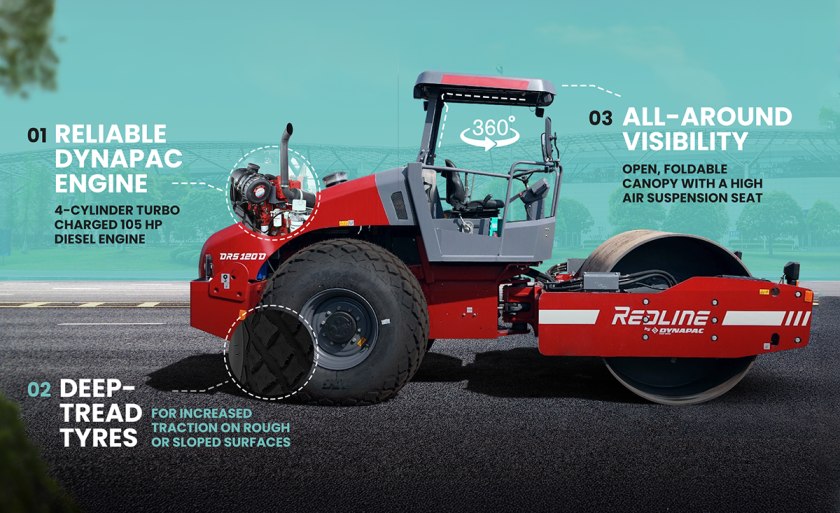 01 RELIABLE DYNAPAC ENGINE

4-CYLINDER TURBO CHARGED 105 HP DIESEL ENGINE

360°

03 ALL-AROUND VISIBILITY

OPEN, FOLDABLE CANOPY WITH A HIGH AIR SUSPENSION SEAT

DRS 120 D

REDLINE by DYNAPAC

02 DEEP-TREAD TYRES

FOR INCREASED TRACTION ON ROUGH OR SLOPED SURFACES